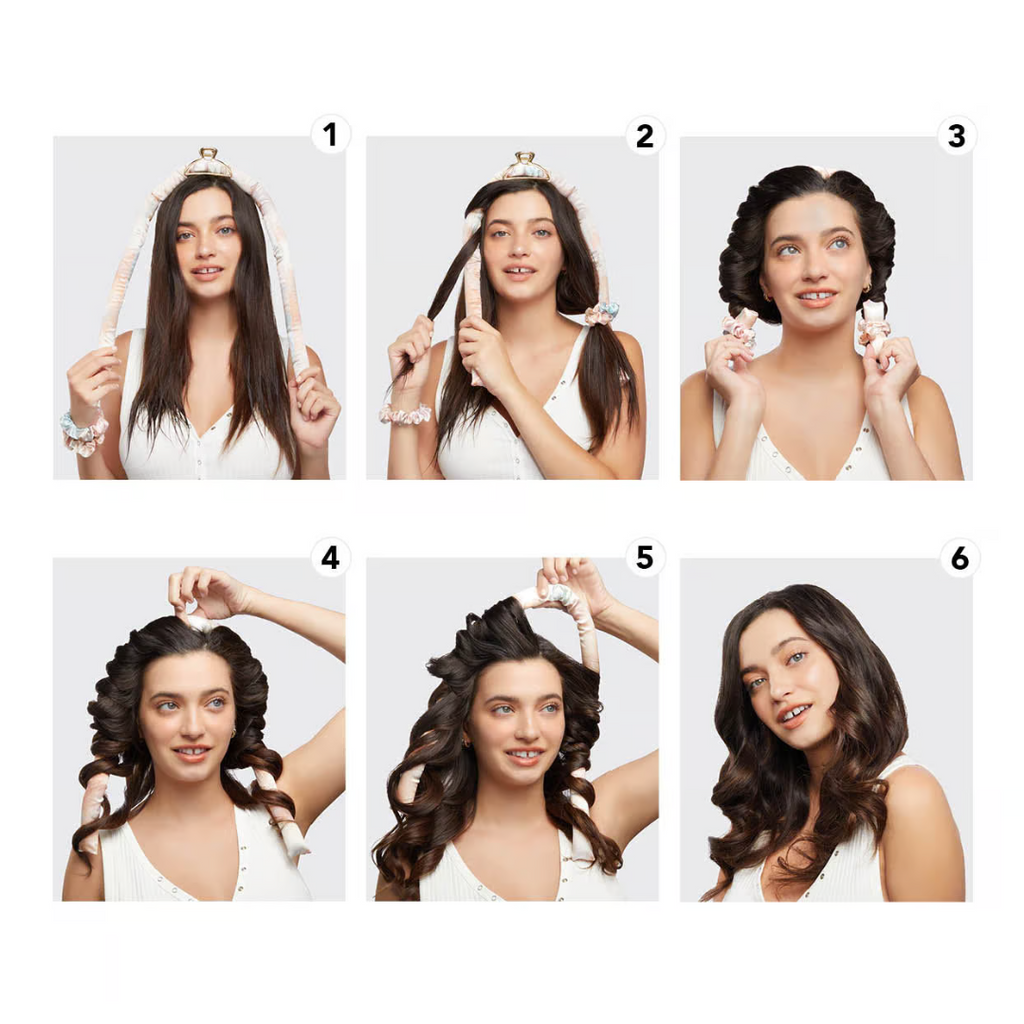 1

2

3

4

5

6