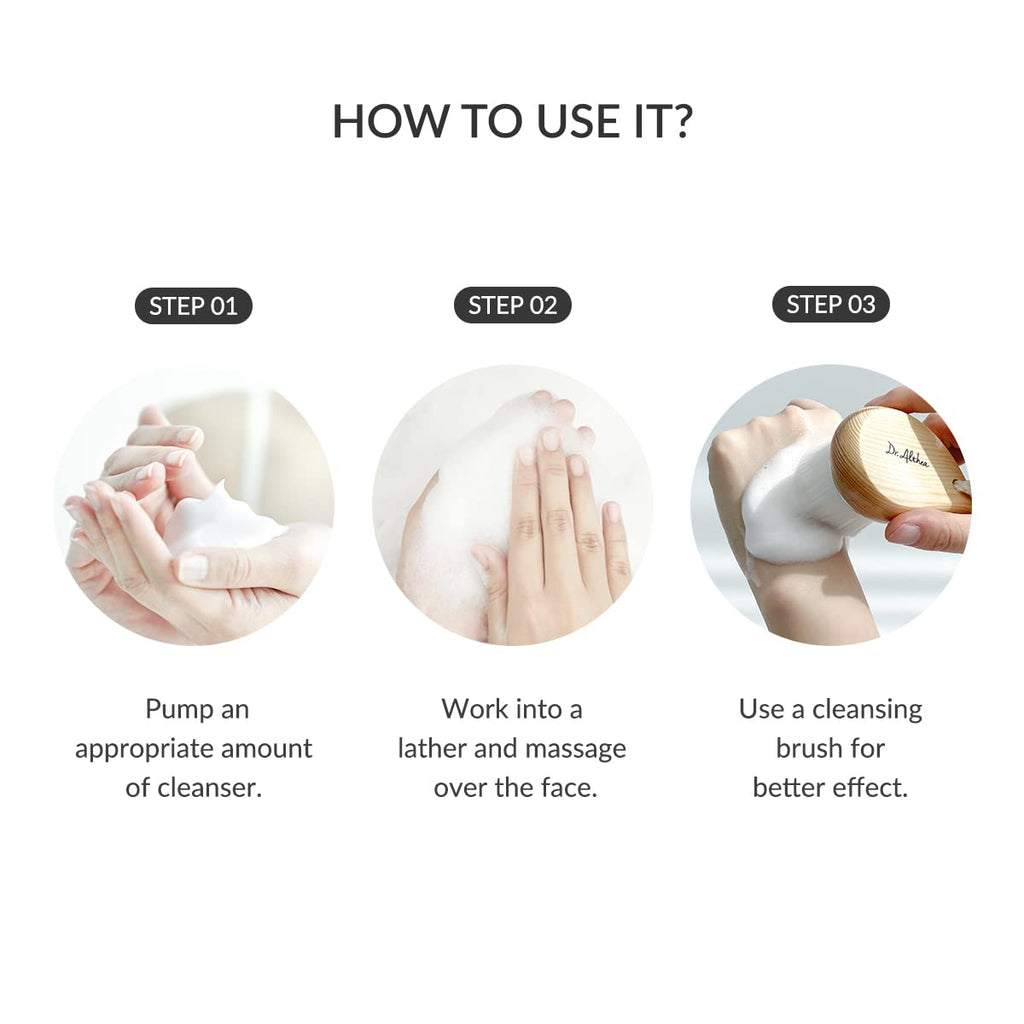 HOW TO USE IT?

STEP 01

Pump an appropriate amount of cleanser.

STEP 02

Work into a lather and massage over the face.

STEP 03

Dr. Althea

Use a cleansing brush for better effect.